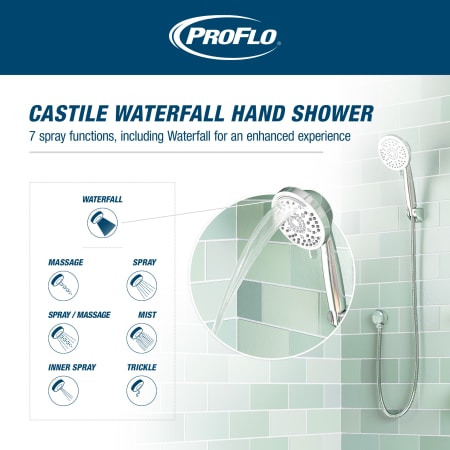 PROFLO

CASTILE WATERFALL HAND SHOWER
7 spray functions, including Waterfall for an enhanced experience

WATERFALL

MASSAGE

SPRAY

SPRAY / MASSAGE

MIST

INNER SPRAY

TRICKLE